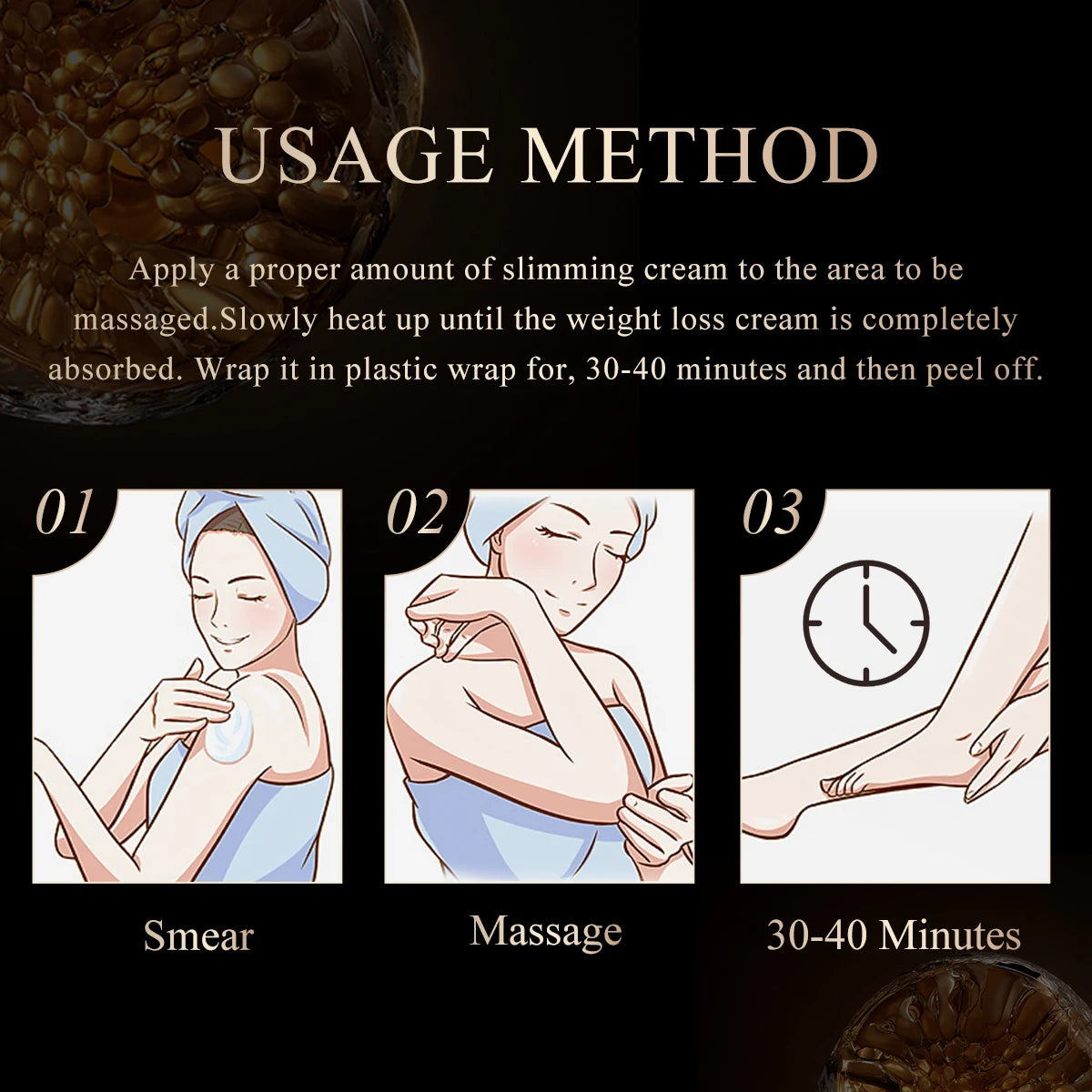 USAGE METHOD

Apply a proper amount of slimming cream to the area to be massaged.Slowly heat up until the weight loss cream is completely absorbed. Wrap it in plastic wrap for, 30-40 minutes and then peel off.

01

Smear

02

Massage

03

30-40 Minutes