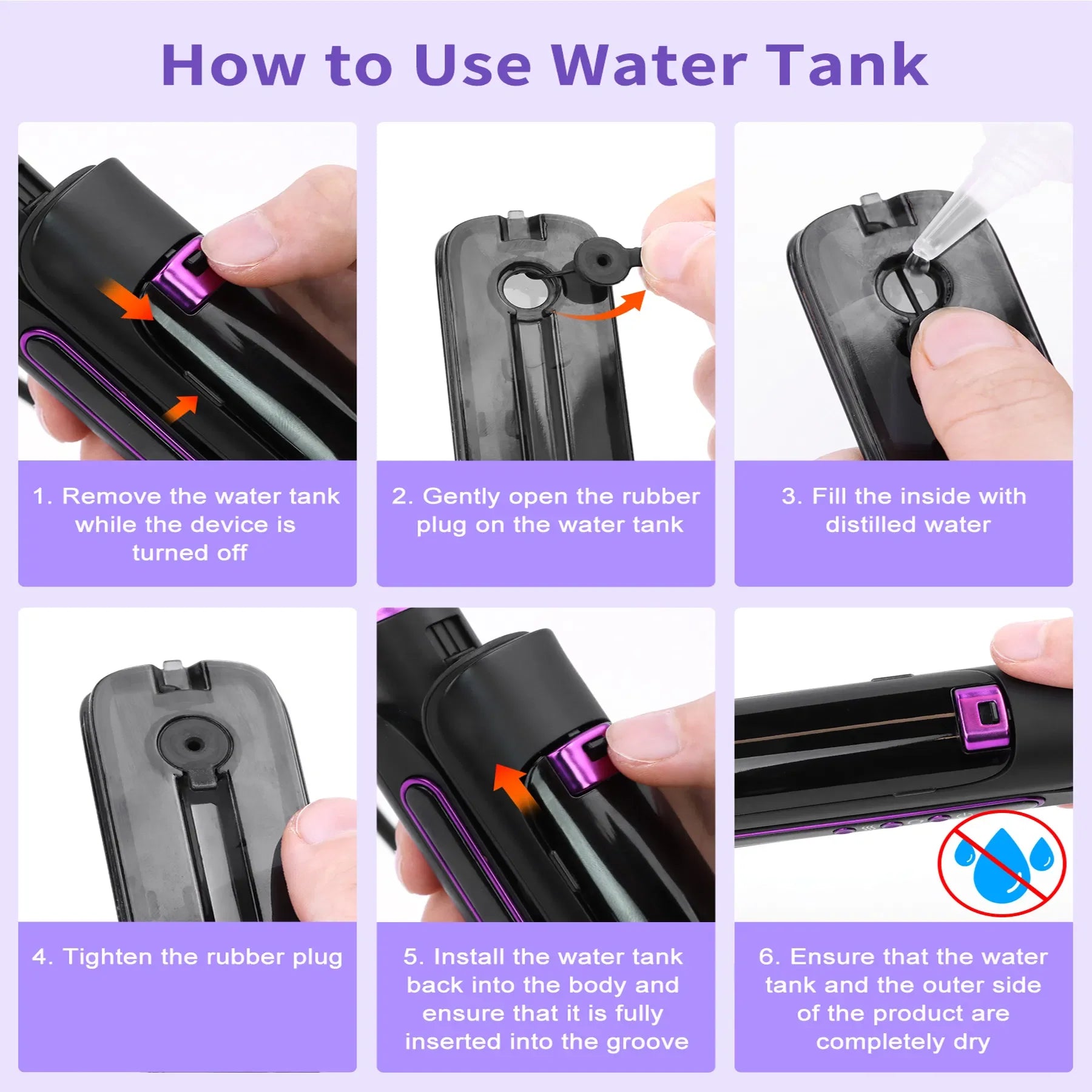 How to Use Water Tank

1. Remove the water tank while the device is turned off

2. Gently open the rubber plug on the water tank

3. Fill the inside with distilled water

4. Tighten the rubber plug

5. Install the water tank back into the body and ensure that it is fully inserted into the groove

6. Ensure that the water tank and the outer side of the product are completely dry